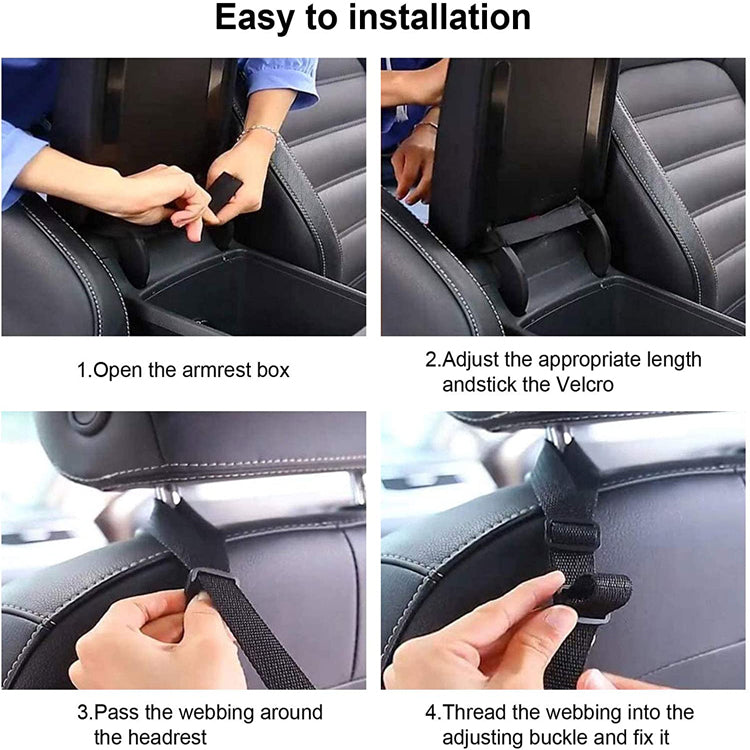 Easy to installation

1.Open the armrest box

2.Adjust the appropriate length andstick the Velcro

3.Pass the webbing around the headrest

4.Thread the webbing into the adjusting buckle and fix it